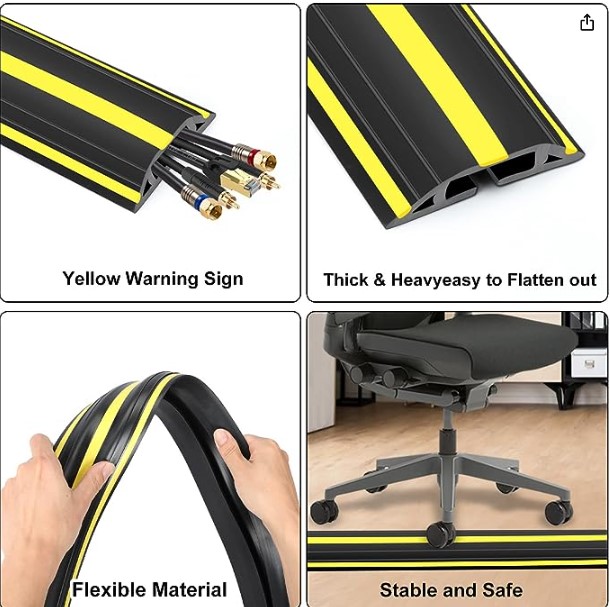 Yellow Warning Sign

Thick & Heavyeasy to Flatten out

Flexible Material

Stable and Safe