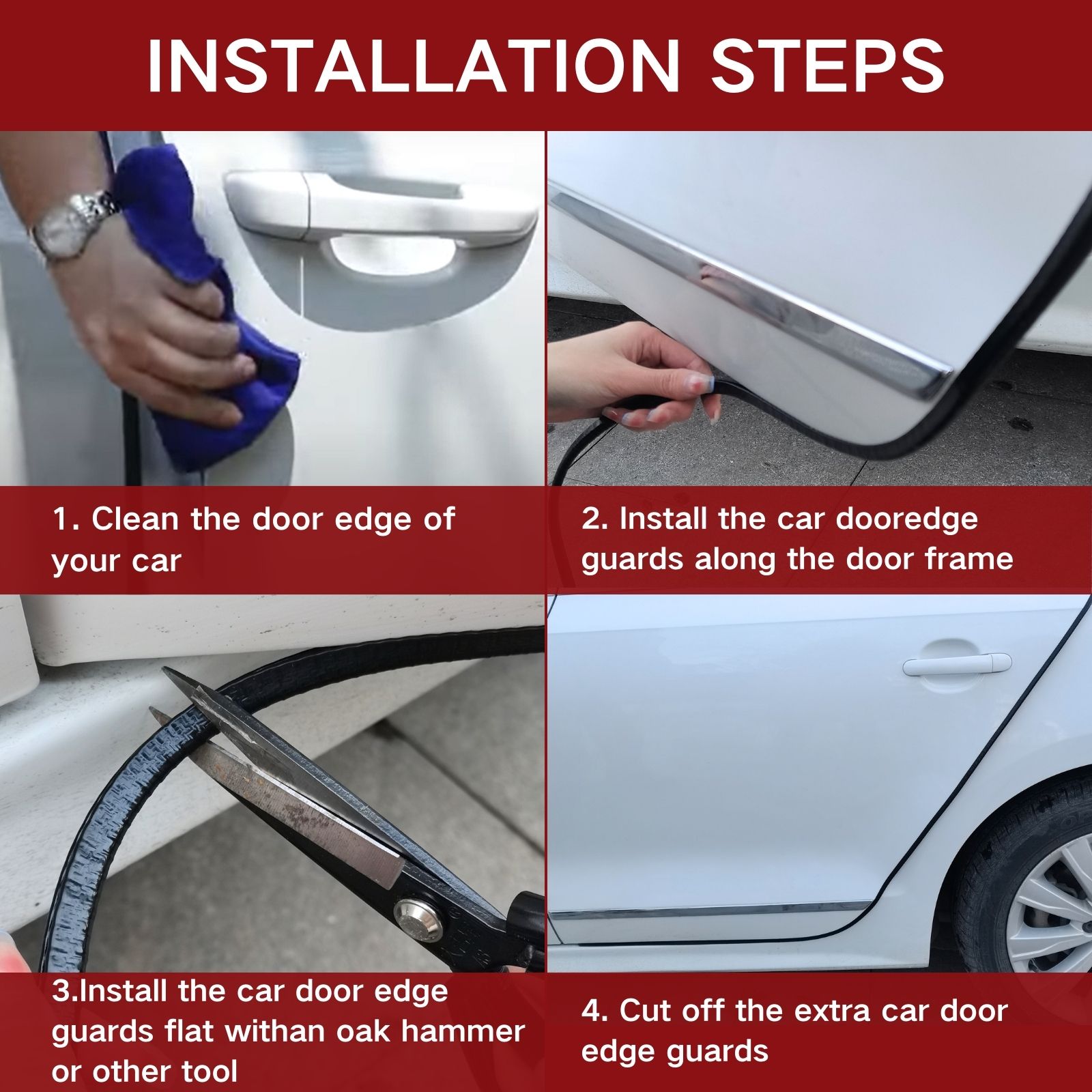 INSTALLATION STEPS

1. Clean the door edge of your car

2. Install the car dooredge guards along the door frame

3.Install the car door edge guards flat withan oak hammer or other tool

4. Cut off the extra car door edge guards